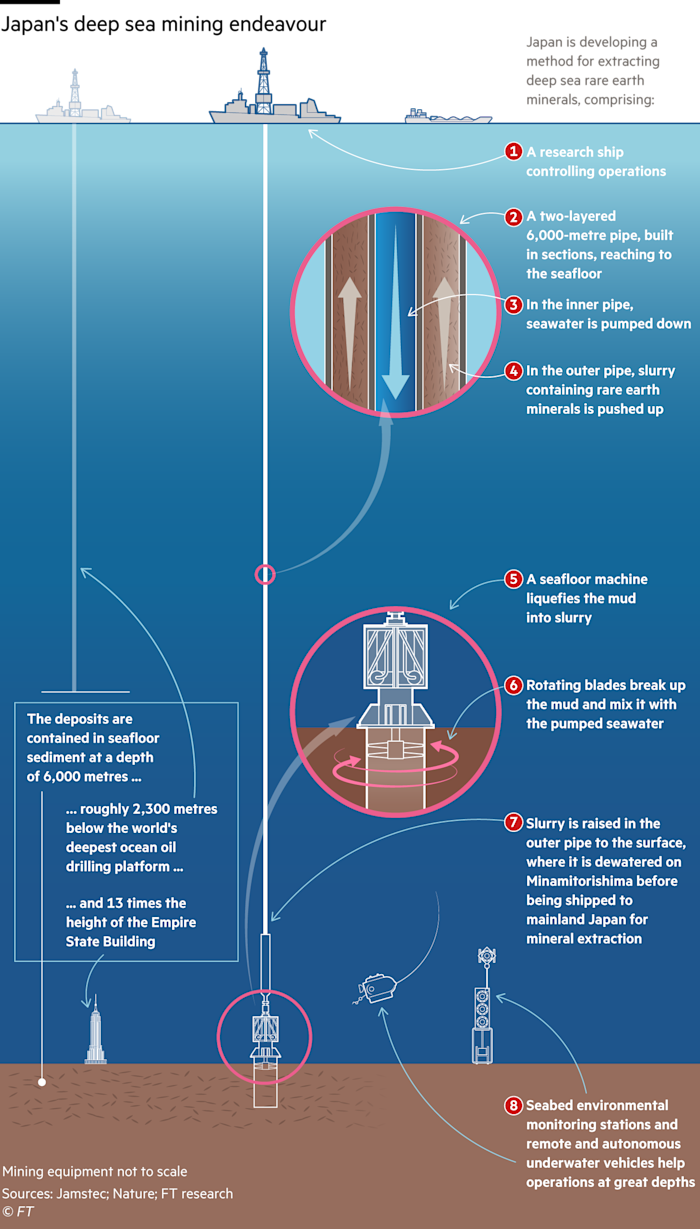 Japan's deep sea mining endeavour

Japan is developing a method for extracting deep sea rare earth minerals, comprising:

1 A research ship controlling operations

2 A two-layered 6,000-metre pipe, built in sections, reaching to the seafloor

3 In the inner pipe, seawater is pumped down

4 In the outer pipe, slurry containing rare earth minerals is pushed up

5 A seafloor machine liquefies the mud into slurry

6 Rotating blades break up the mud and mix it with the pumped seawater

7 Slurry is raised in the outer pipe to the surface, where it is dewatered on Minamitorishima before being shipped to mainland Japan for mineral extraction

8 Seabed environmental monitoring stations and remote and autonomous underwater vehicles help operations at great depths

The deposits are contained in seafloor sediment at a depth of 6,000 metres ...

... roughly 2,300 metres below the world's deepest ocean oil drilling platform ...

... and 13 times the height of the Empire State Building

Mining equipment not to scale
Sources: Jamstec; Nature; FT research
© FT